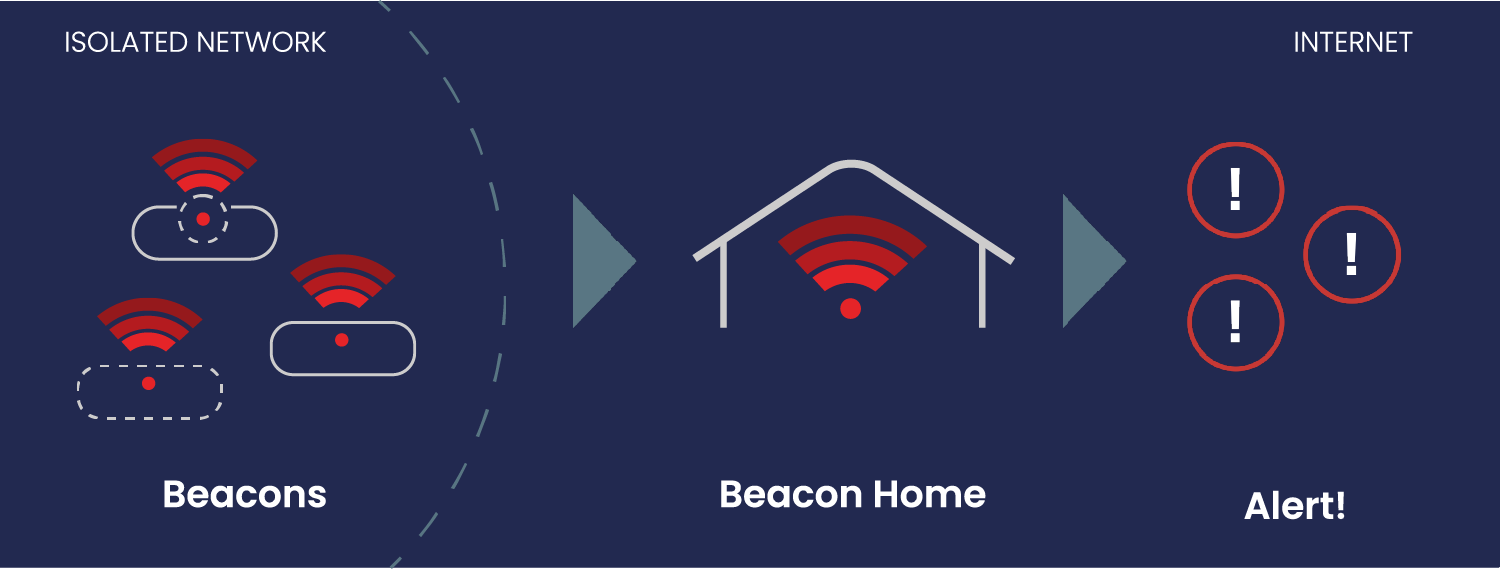 ISOLATED NETWORK

INTERNET

!

!

!

Beacons

Beacon Home

Alert!